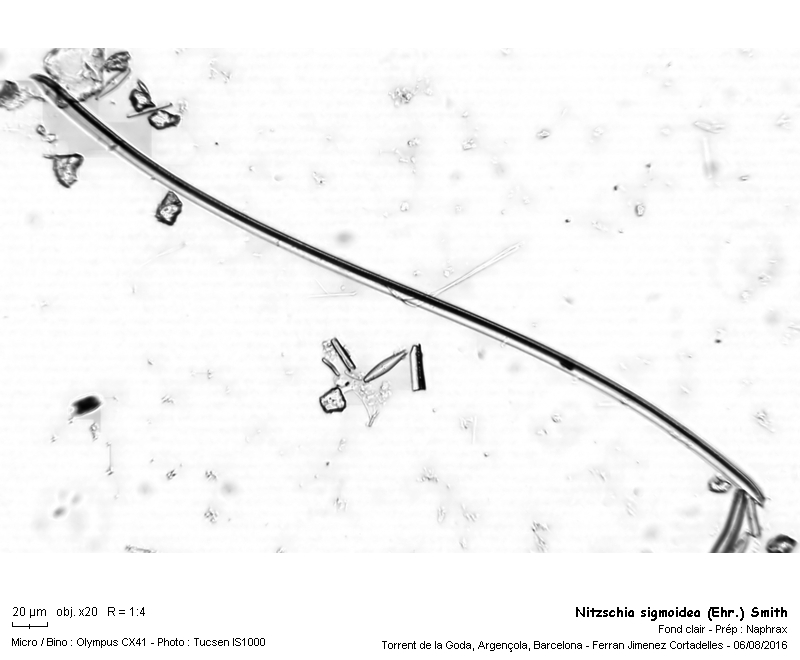 20 µm obj. x20 R = 1:4

Micro / Bino : Olympus CX41 - Photo : Tucsen IS1000

Nitzschia sigmoidea (Ehr.) Smith
Fond clair - Prép : Naphrax
Torrent de la Goda, Argençola, Barcelona - Ferran Jimenez Cortadelles - 06/08/2016